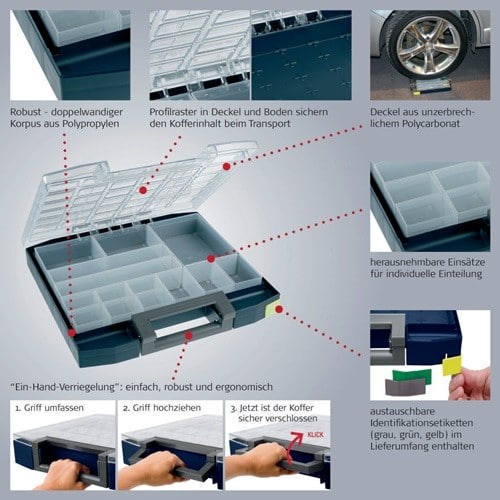 Robust - doppelwandiger Korpus aus Polypropylen

Profilraster in Deckel und Boden sichern den Kofferinhalt beim Transport

Deckel aus unzerbrechlichem Polycarbonat

herausnehmbare Einsätze für individuelle Einteilung

"Ein-Hand-Verriegelung": einfach, robust und ergonomisch

1. Griff umfassen

2. Griff hochziehen

3. Jetzt ist der Koffer sicher verschlossen

KLICK

austauschbare Identifikationsetiketten (grau, grün, gelb) im Lieferumfang enthalten